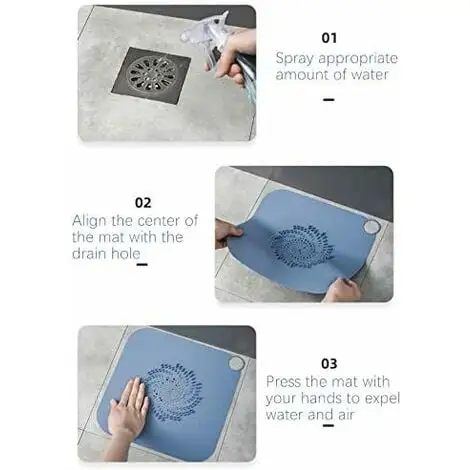 01
Spray appropriate amount of water

02
Align the center of the mat with the drain hole

03
Press the mat with your hands to expel water and air