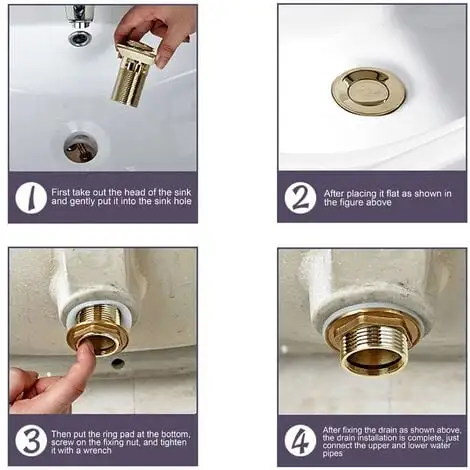 1

First take out the head of the sink and gently put it into the sink hole

2

After placing it flat as shown in the figure above

3

Then put the ring pad at the bottom, screw on the fixing nut, and tighten it with a wrench

4

After fixing the drain as shown above, the drain installation is complete, just connect the upper and lower water pipes